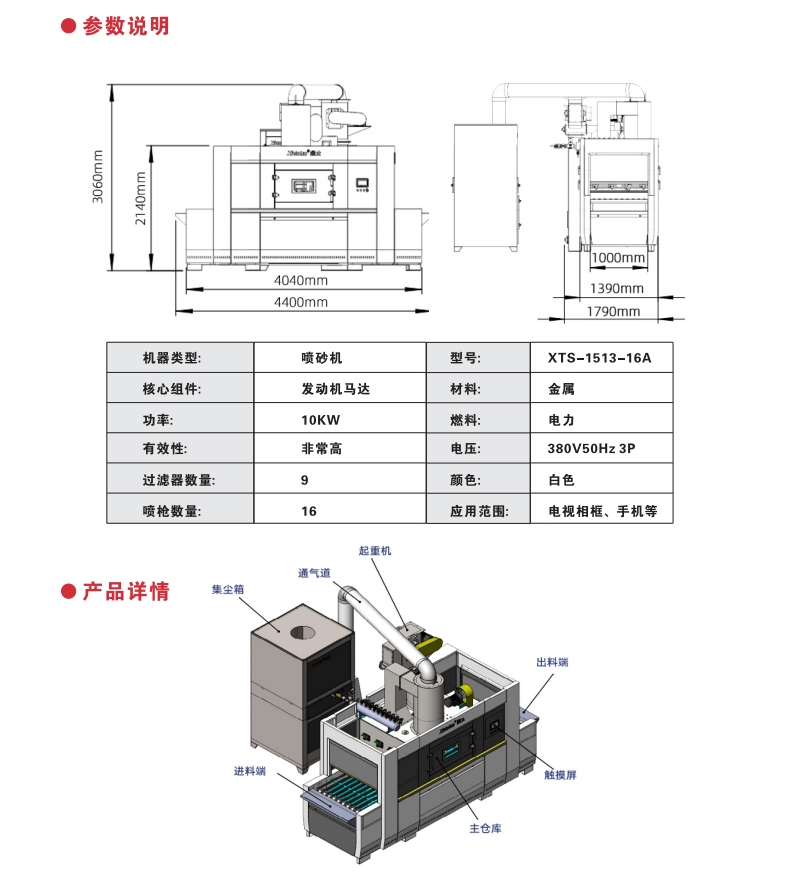 参数说明

3060mm
2140mm
4040mm
4400mm
1000mm
1390mm
1790mm

| 机器类型: | 喷砂机 | 型号: | XTS-1513-16A |
|---|---|---|---|
| 核心组件: | 发动机马达 | 材料: | 金属 |
| 功率: | 10KW | 燃料: | 电力 |
| 有效性: | 非常高 | 电压: | 380V50Hz 3P |
| 过滤器数量: | 9 | 颜色: | 白色 |
| 喷枪数量: | 16 | 应用范围: | 电视相框、手机等 |

产品详情

起重机
通气道
集尘箱
出料端
进料端
触摸屏
主仓库