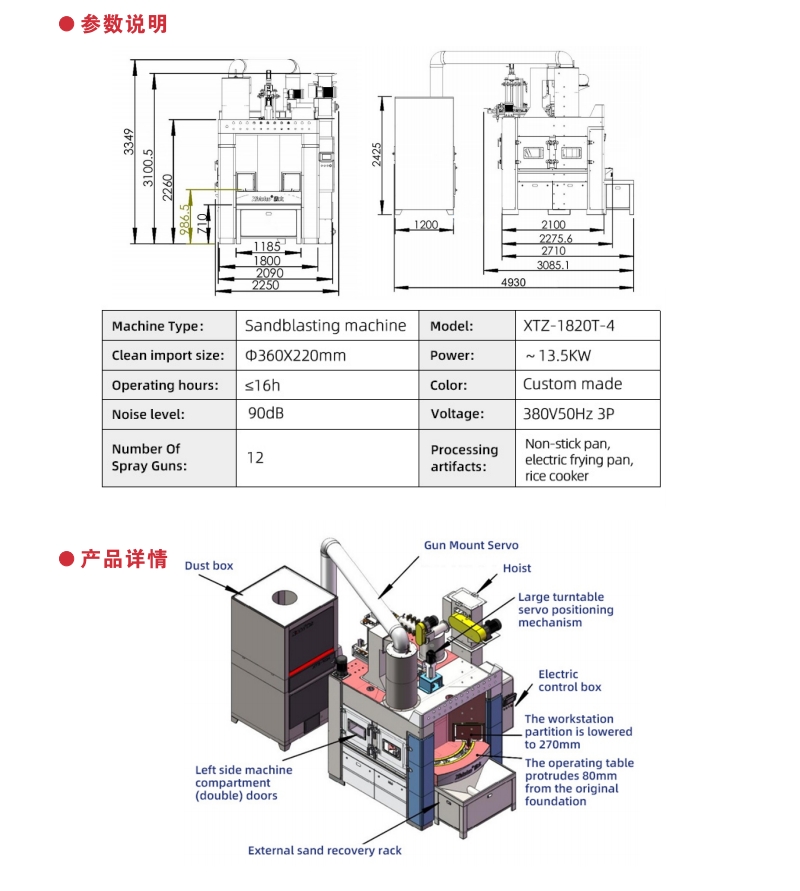 参数说明

3349
3100.5
2260
986.5
710
1185
1800
2090
2250
2425
1200
2100
2275.6
2710
3085.1
4930

| Machine Type: | Sandblasting machine | Model: | XTZ-1820T-4 |
|---|---|---|---|
| Clean import size: | Φ360X220mm | Power: | ~13.5KW |
| Operating hours: | ≤16h | Color: | Custom made |
| Noise level: | 90dB | Voltage: | 380V50Hz 3P |
| Number Of Spray Guns: | 12 | Processing artifacts: | Non-stick pan, electric frying pan, rice cooker |

产品详情

Dust box
Gun Mount Servo
Hoist
Large turntable servo positioning mechanism
Electric control box
The workstation partition is lowered to 270mm
The operating table protrudes 80mm from the original foundation
Left side machine compartment (double) doors
External sand recovery rack